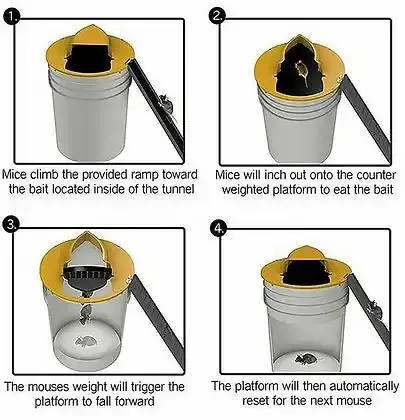 1.

Mice climb the provided ramp toward the bait located inside of the tunnel

2.

Mice will inch out onto the counter weighted platform to eat the bait

3.

The mouses weight will trigger the platform to fall forward

4.

The platform will then automatically reset for the next mouse